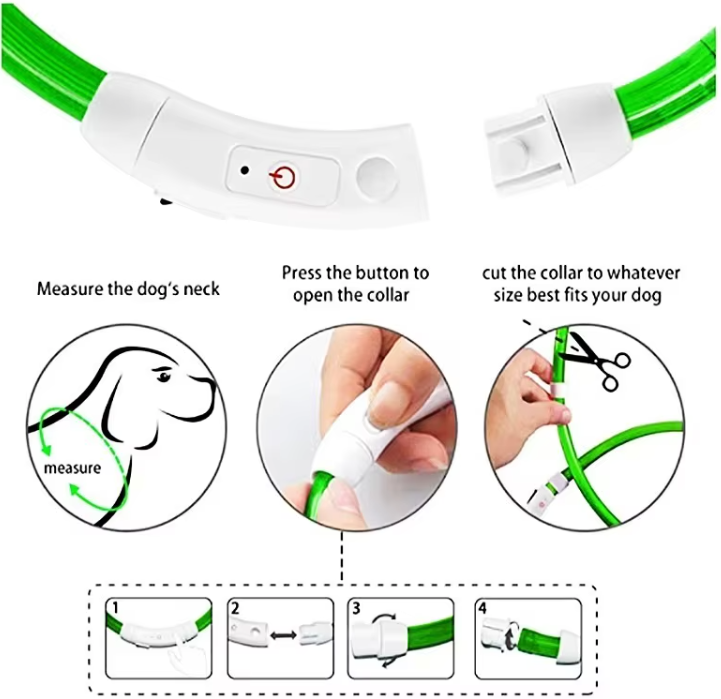 Measure the dog's neck

Press the button to open the collar

cut the collar to whatever size best fits your dog

measure

1

2

3

4